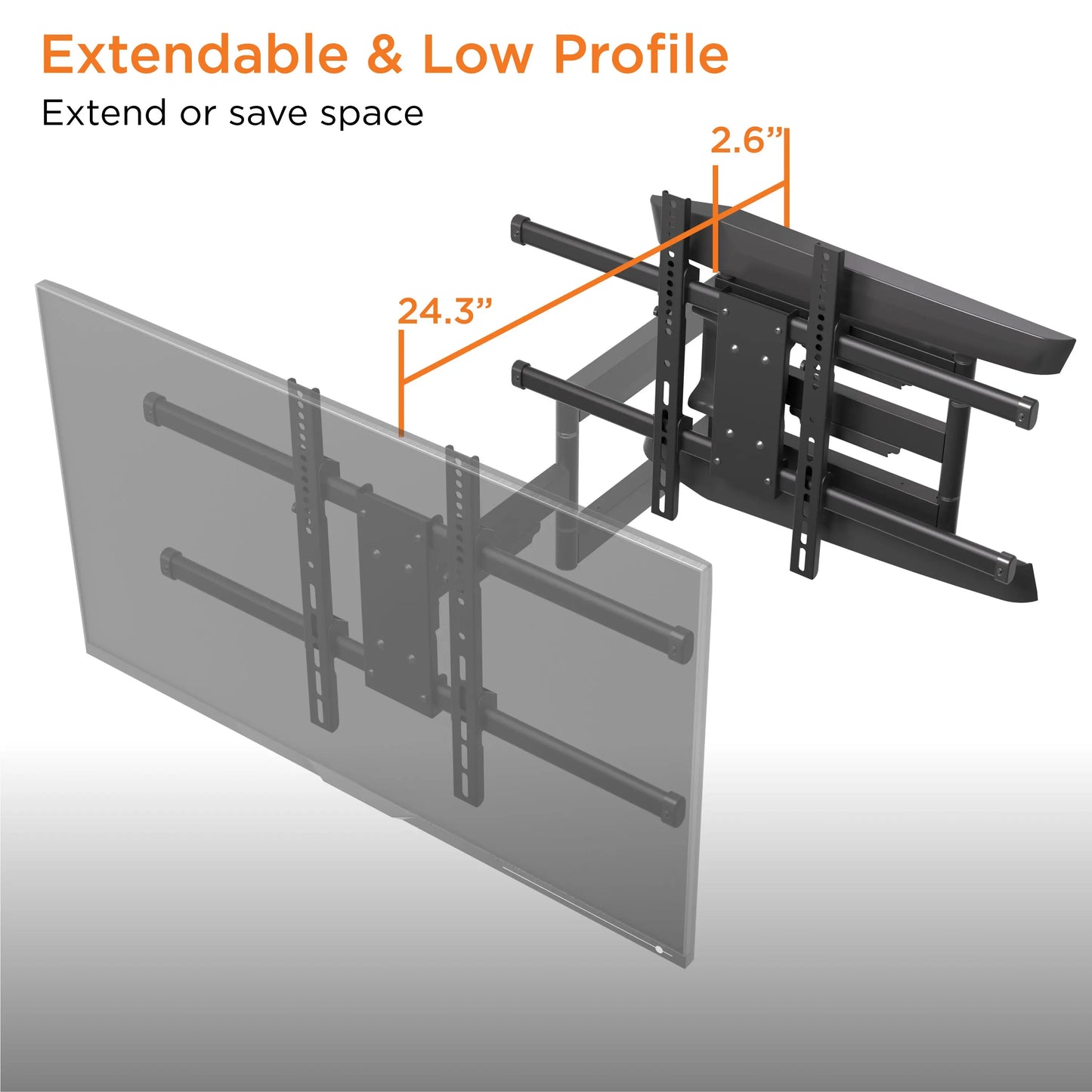 Extendable & Low Profile
Extend or save space

2.6”

24.3”