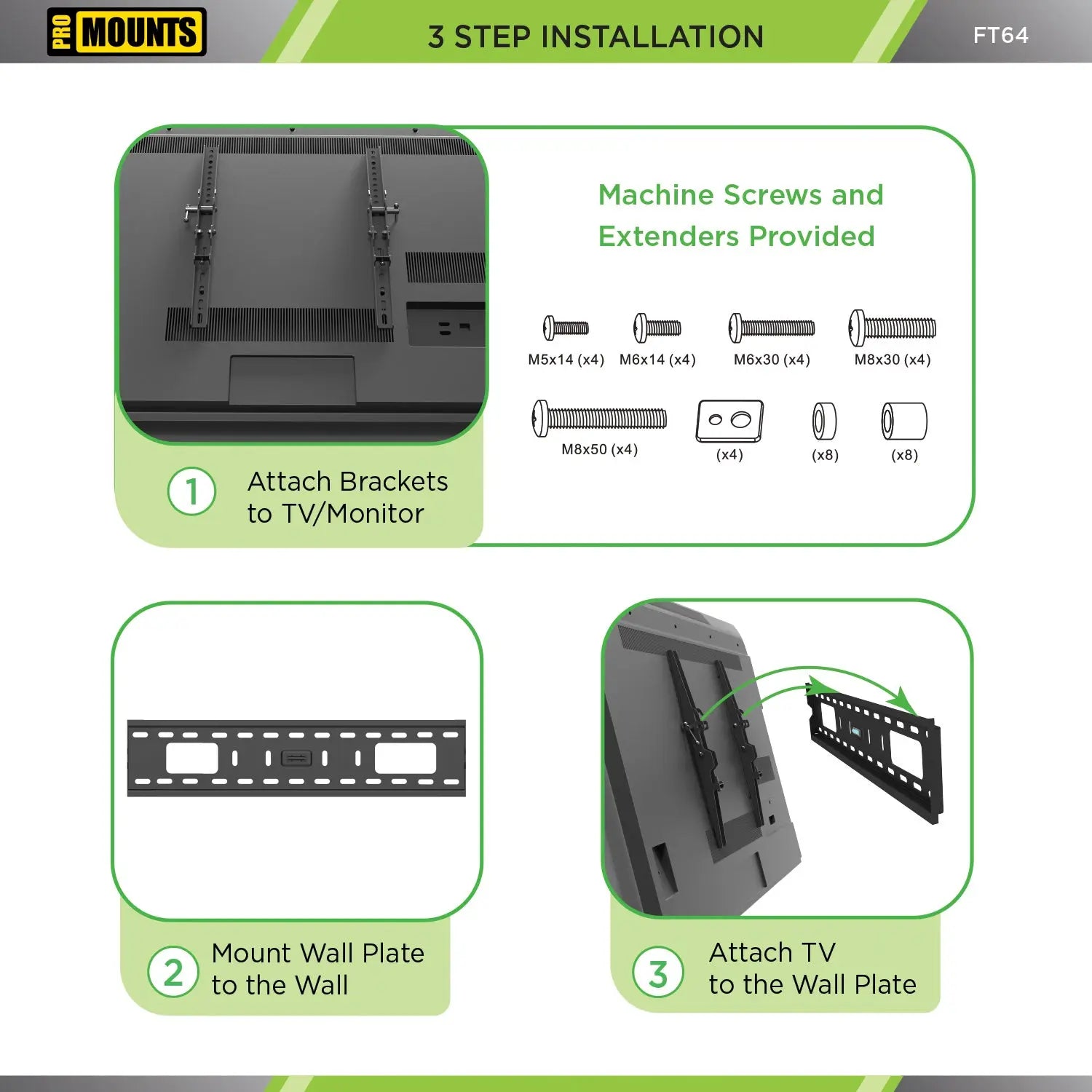 PRO MOUNTS

3 STEP INSTALLATION

FT64

Machine Screws and Extenders Provided

M5x14 (x4)
M6x14 (x4)
M6x30 (x4)
M8x30 (x4)
M8x50 (x4)
(x4)
(x8)
(x8)

1 Attach Brackets to TV/Monitor

2 Mount Wall Plate to the Wall

3 Attach TV to the Wall Plate