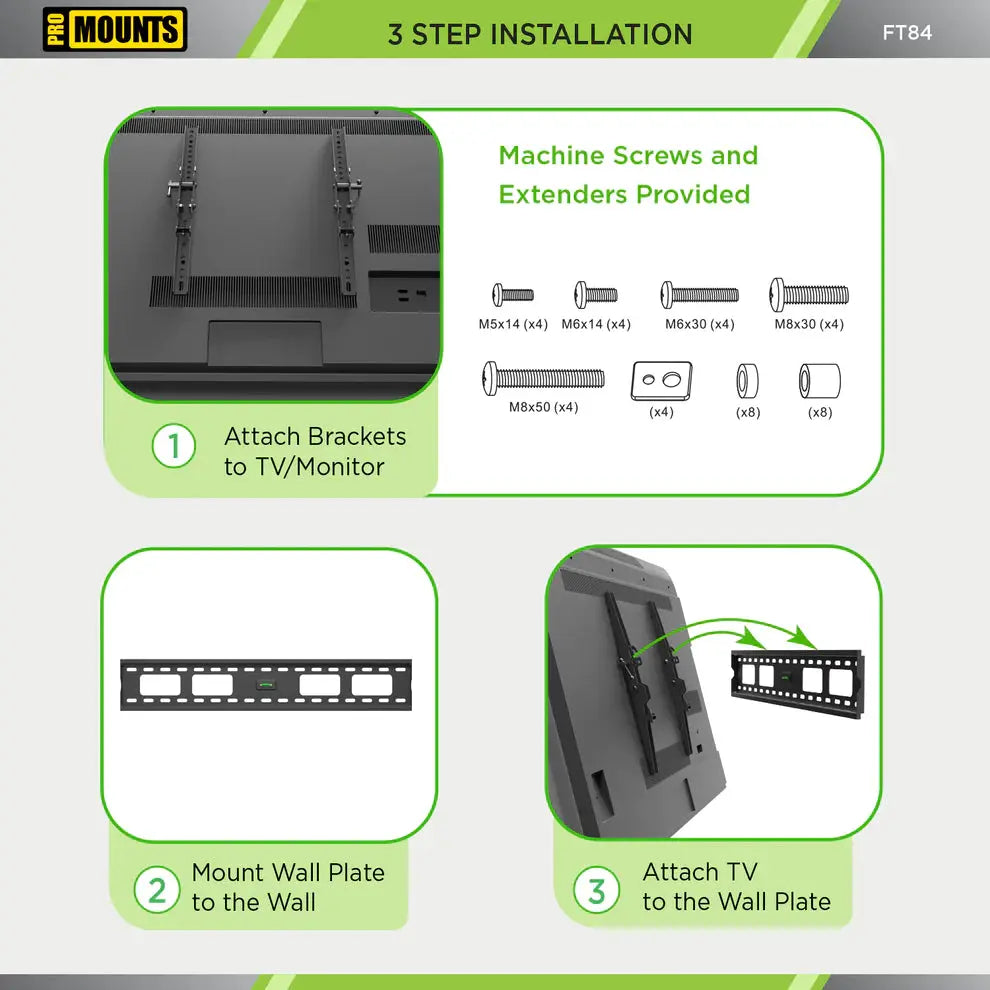 PRO MOUNTS

3 STEP INSTALLATION

FT84

Machine Screws and Extenders Provided

M5x14 (x4)
M6x14 (x4)
M6x30 (x4)
M8x30 (x4)
M8x50 (x4)
(x4)
(x8)
(x8)

1 Attach Brackets to TV/Monitor

2 Mount Wall Plate to the Wall

3 Attach TV to the Wall Plate