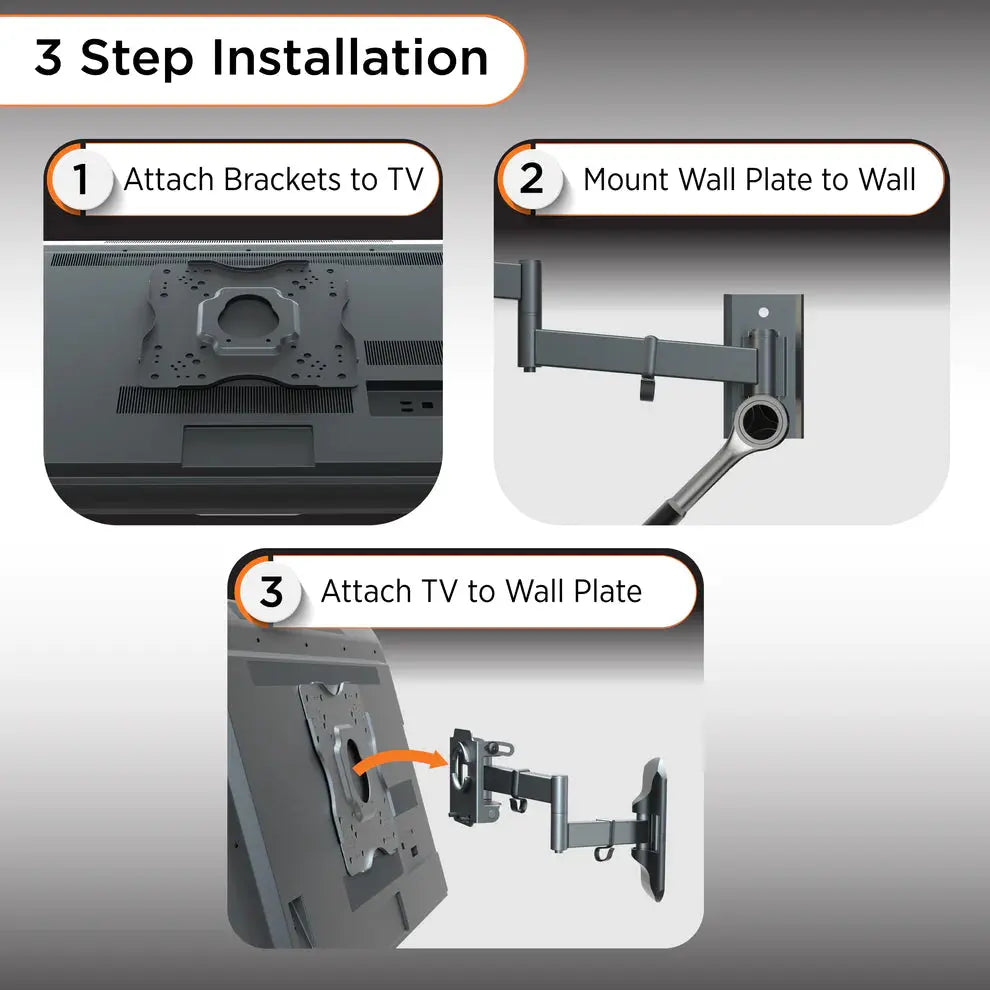 3 Step Installation

1 Attach Brackets to TV

2 Mount Wall Plate to Wall

3 Attach TV to Wall Plate