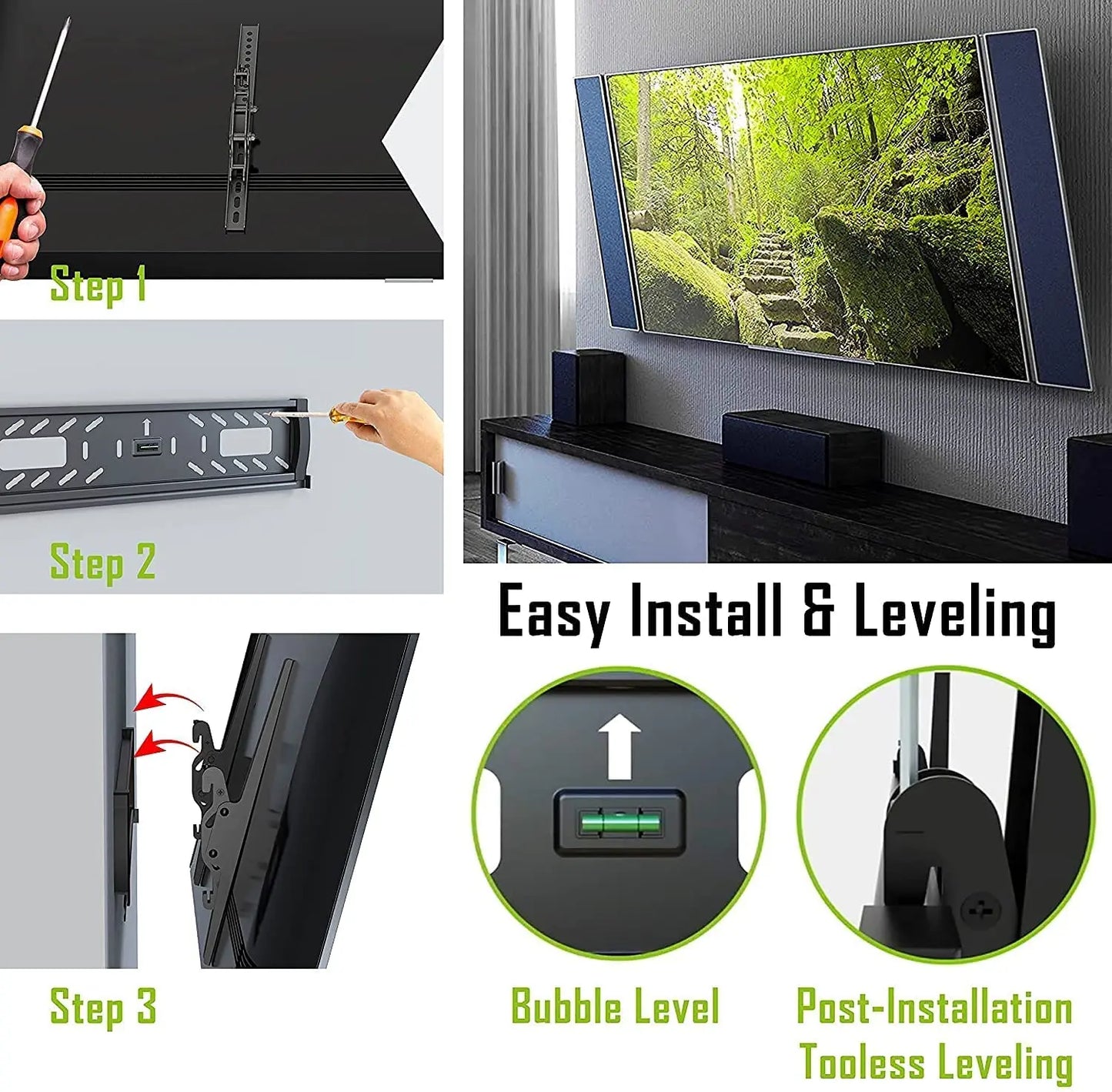 Step 1

Step 2

Step 3

Easy Install & Leveling

Bubble Level

Post-Installation Tooless Leveling