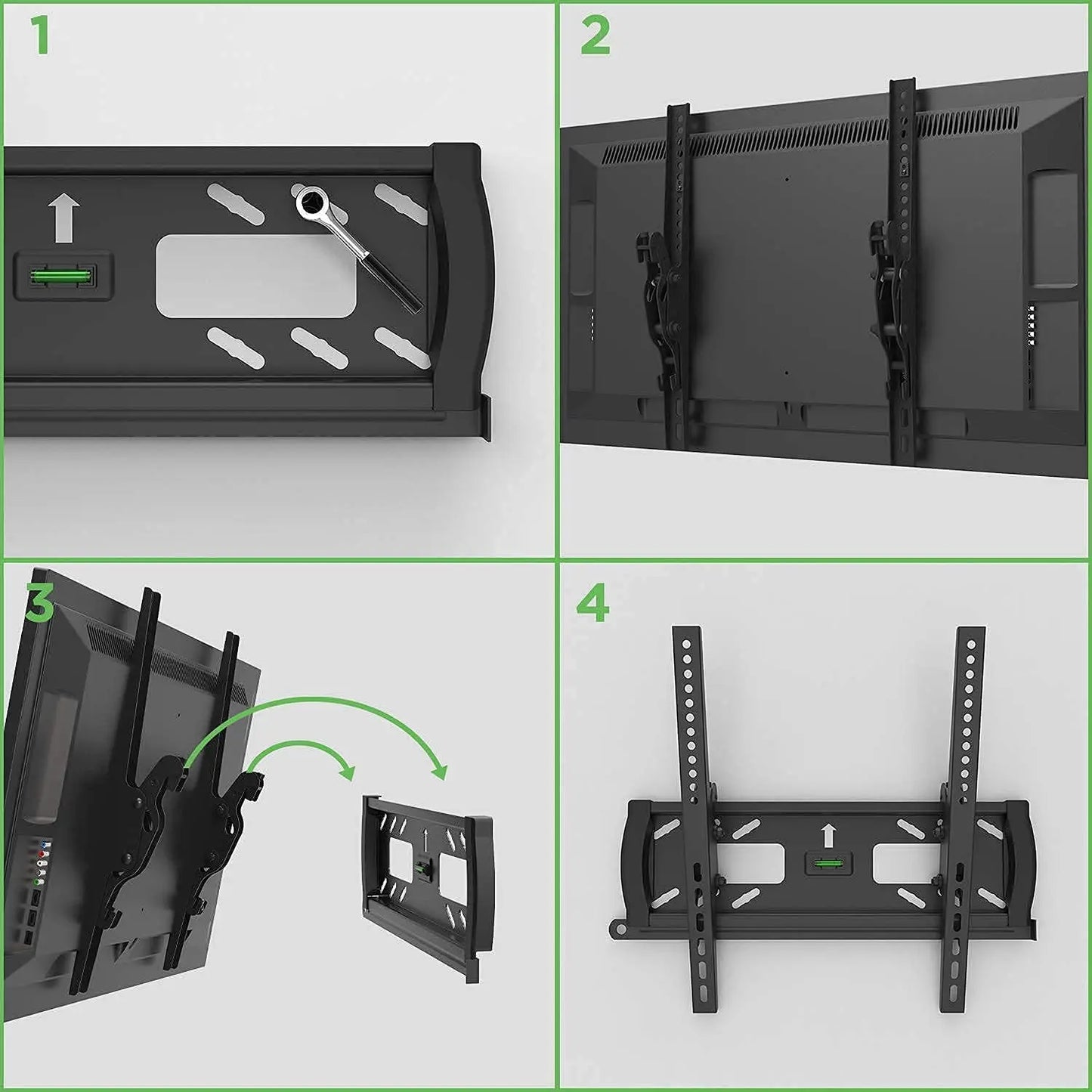 1

2

3

4