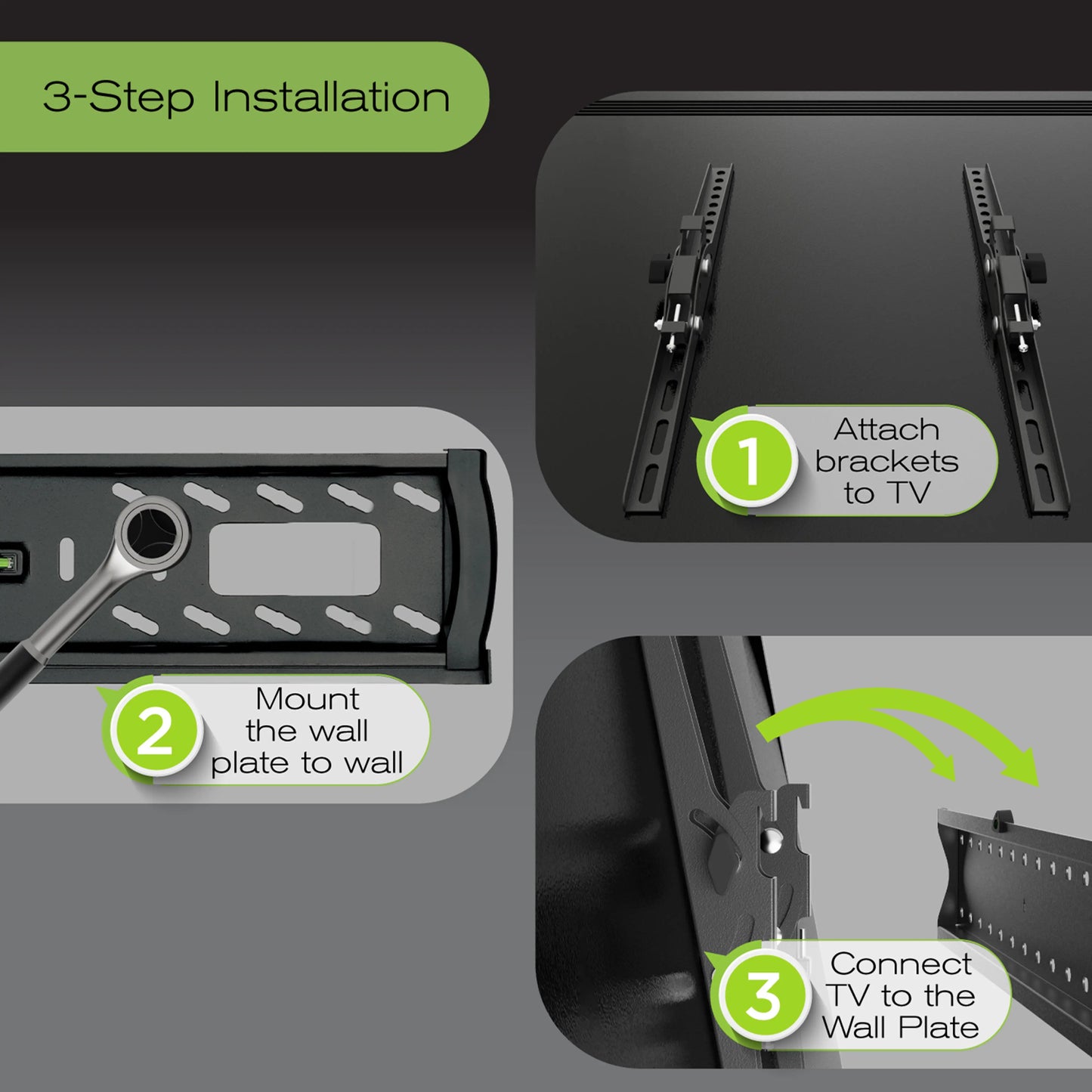 3-Step Installation

1 Attach brackets to TV

2 Mount the wall plate to wall

3 Connect TV to the Wall Plate