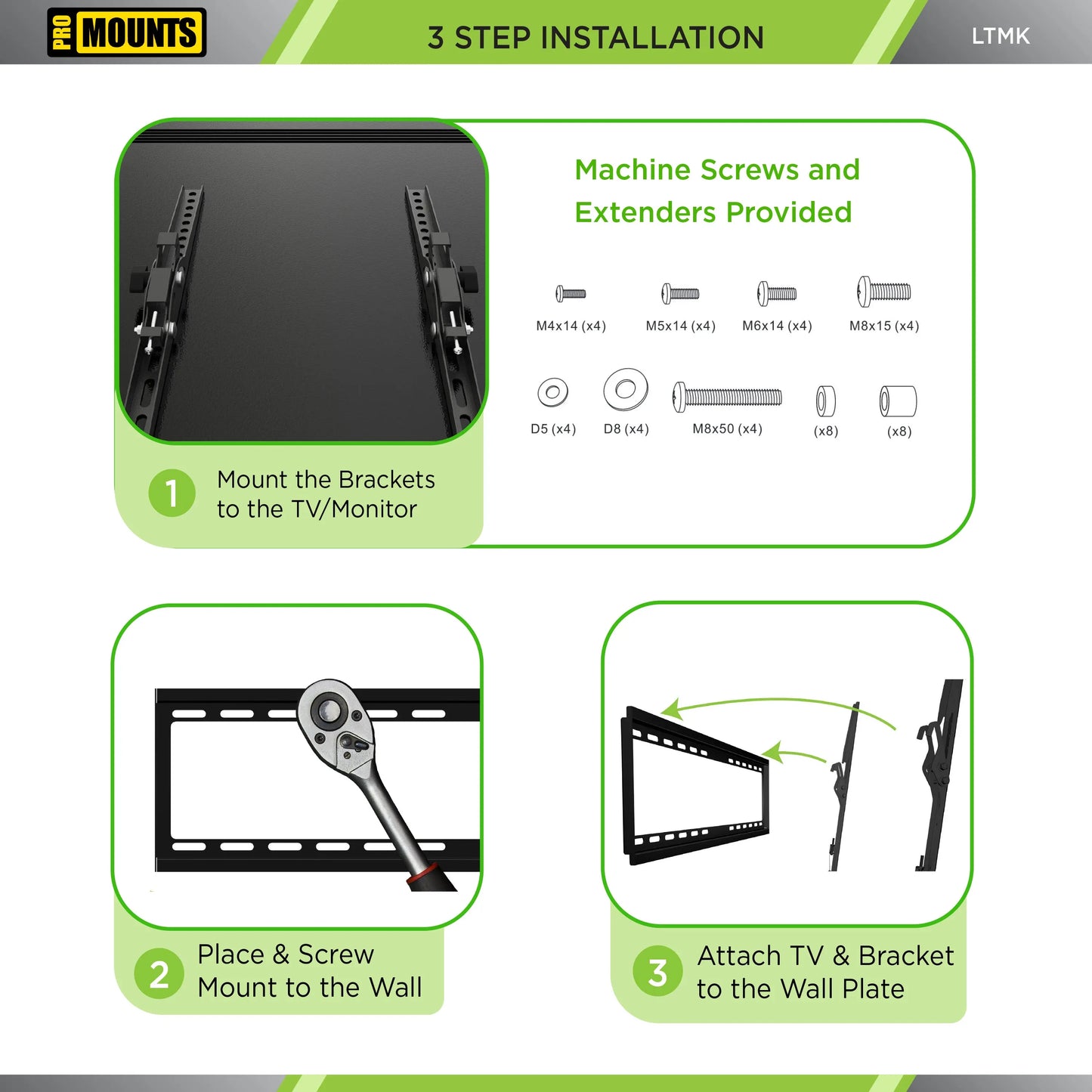 PRO MOUNTS

3 STEP INSTALLATION

LTMK

Machine Screws and Extenders Provided

M4x14 (x4)
M5x14 (x4)
M6x14 (x4)
M8x15 (x4)

D5 (x4)
D8 (x4)
M8x50 (x4)
(x8)
(x8)

1 Mount the Brackets to the TV/Monitor

2 Place & Screw Mount to the Wall

3 Attach TV & Bracket to the Wall Plate