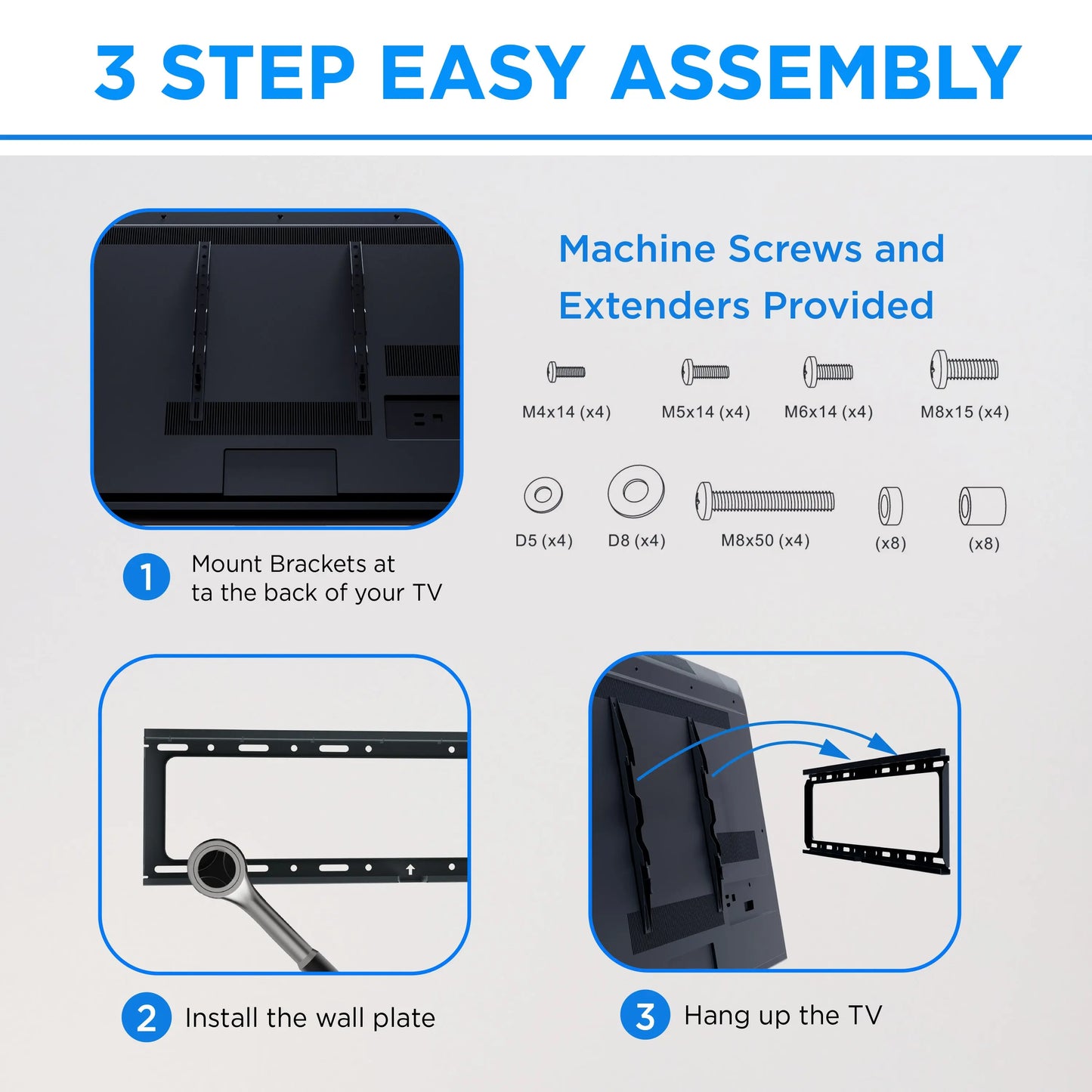 3 STEP EASY ASSEMBLY

Machine Screws and Extenders Provided

M4x14 (x4)
M5x14 (x4)
M6x14 (x4)
M8x15 (x4)

D5 (x4)
D8 (x4)
M8x50 (x4)
(x8)
(x8)

1 Mount Brackets at ta the back of your TV

2 Install the wall plate

3 Hang up the TV