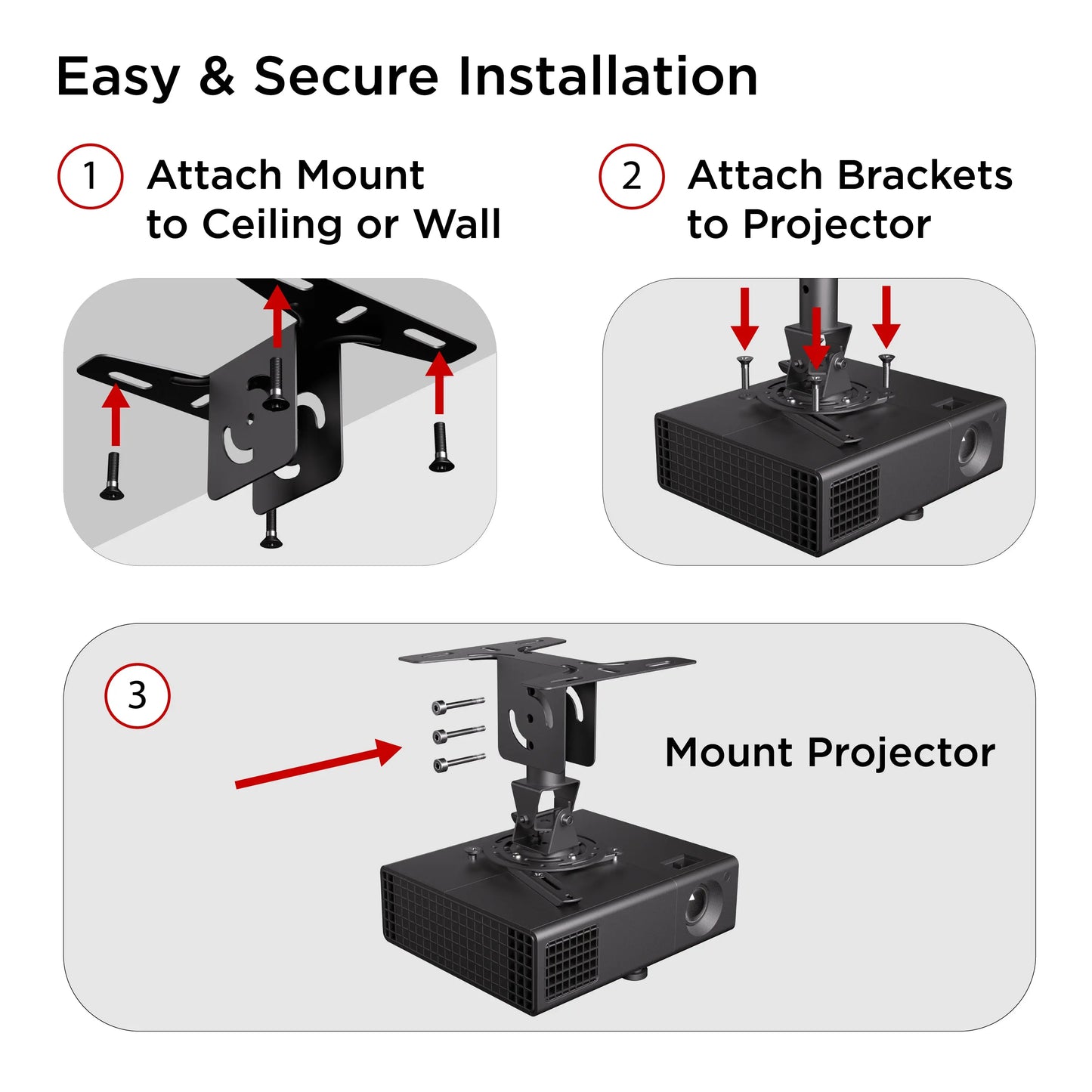 Easy & Secure Installation

1 Attach Mount to Ceiling or Wall

2 Attach Brackets to Projector

3

Mount Projector