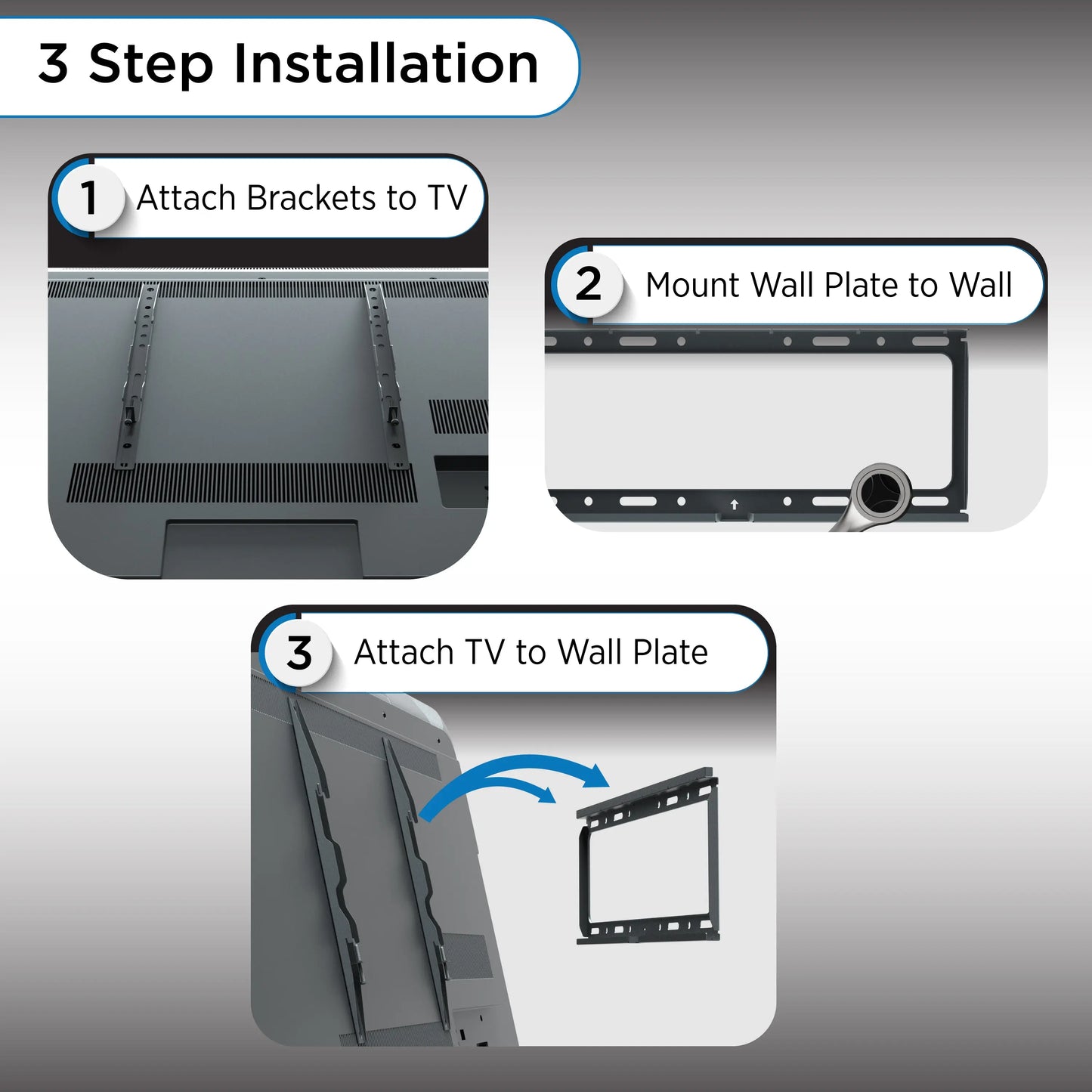 3 Step Installation

1 Attach Brackets to TV

2 Mount Wall Plate to Wall

3 Attach TV to Wall Plate